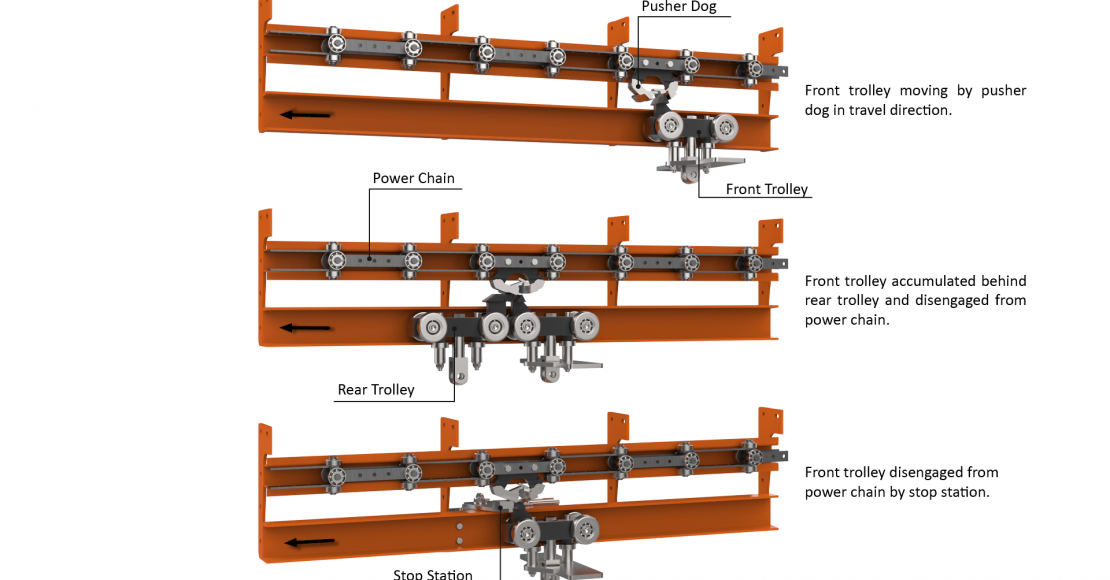 Pusher Dog

Front trolley moving by pusher dog in travel direction.

Front Trolley

Power Chain

Front trolley accumulated behind rear trolley and disengaged from power chain.

Rear Trolley

Front trolley disengaged from power chain by stop station.

Stop Station