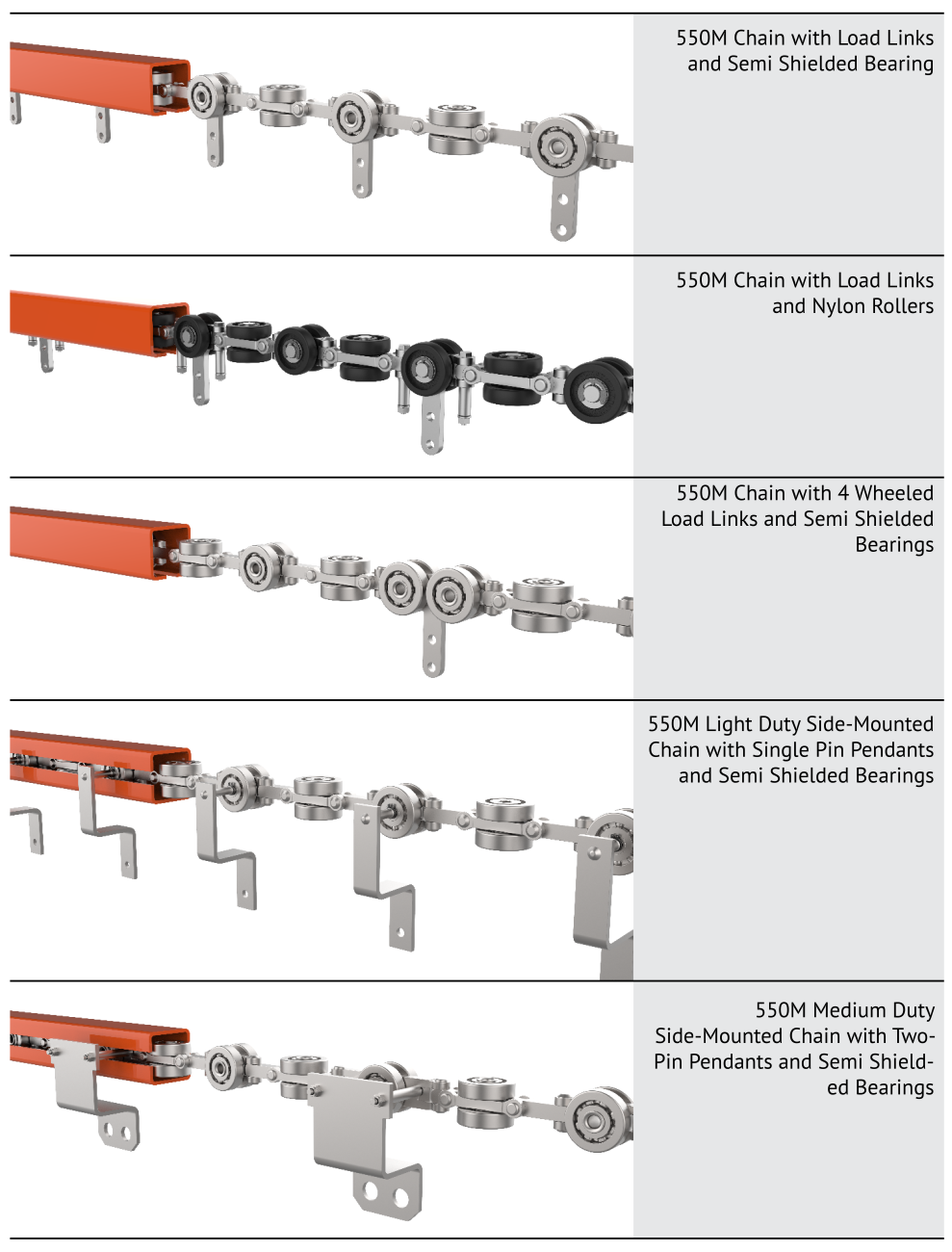 550M Chain with Load Links and Semi Shielded Bearing

550M Chain with Load Links and Nylon Rollers

550M Chain with 4 Wheeled Load Links and Semi Shielded Bearings

550M Light Duty Side-Mounted Chain with Single Pin Pendants and Semi Shielded Bearings

550M Medium Duty Side-Mounted Chain with Two-Pin Pendants and Semi Shielded Bearings